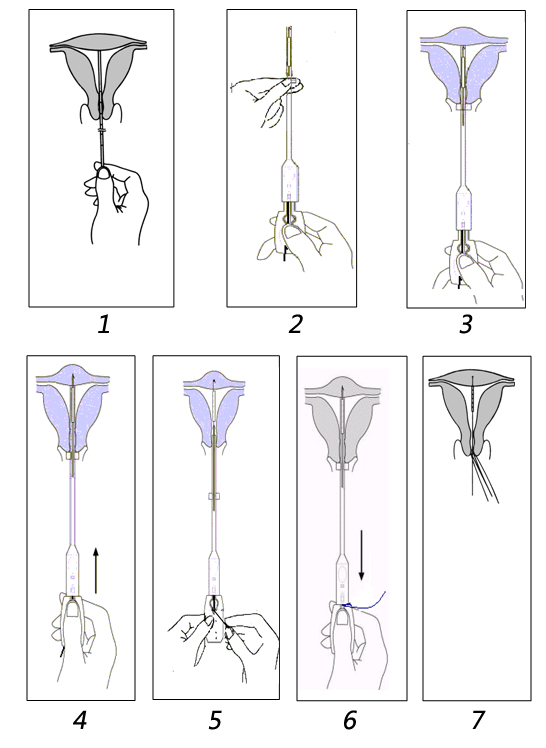 1
2
3
4
5
6
7